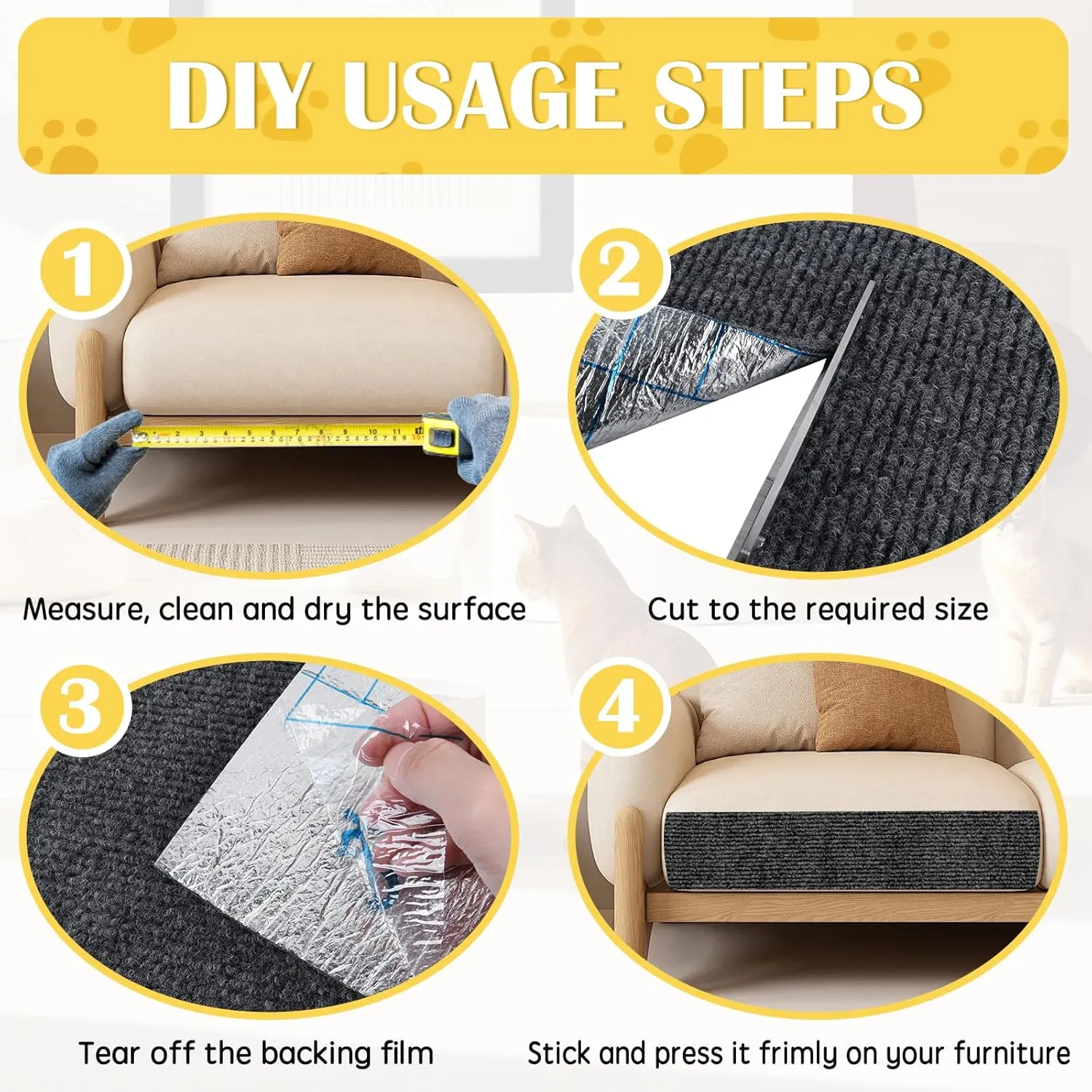 DIY USAGE STEPS

1

Measure, clean and dry the surface

2

Cut to the required size

3

Tear off the backing film

4

Stick and press it frimly on your furniture